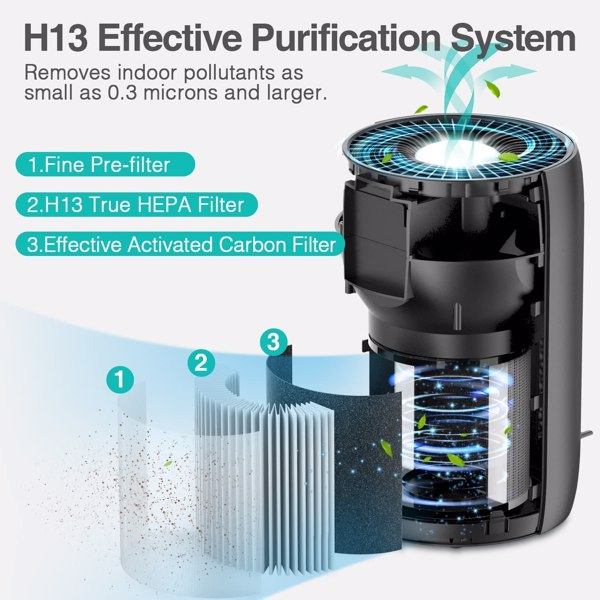 H13 Effective Purification System

Removes indoor pollutants as small as 0.3 microns and larger.

1.Fine Pre-filter

2.H13 True HEPA Filter

3.Effective Activated Carbon Filter

1

2

3