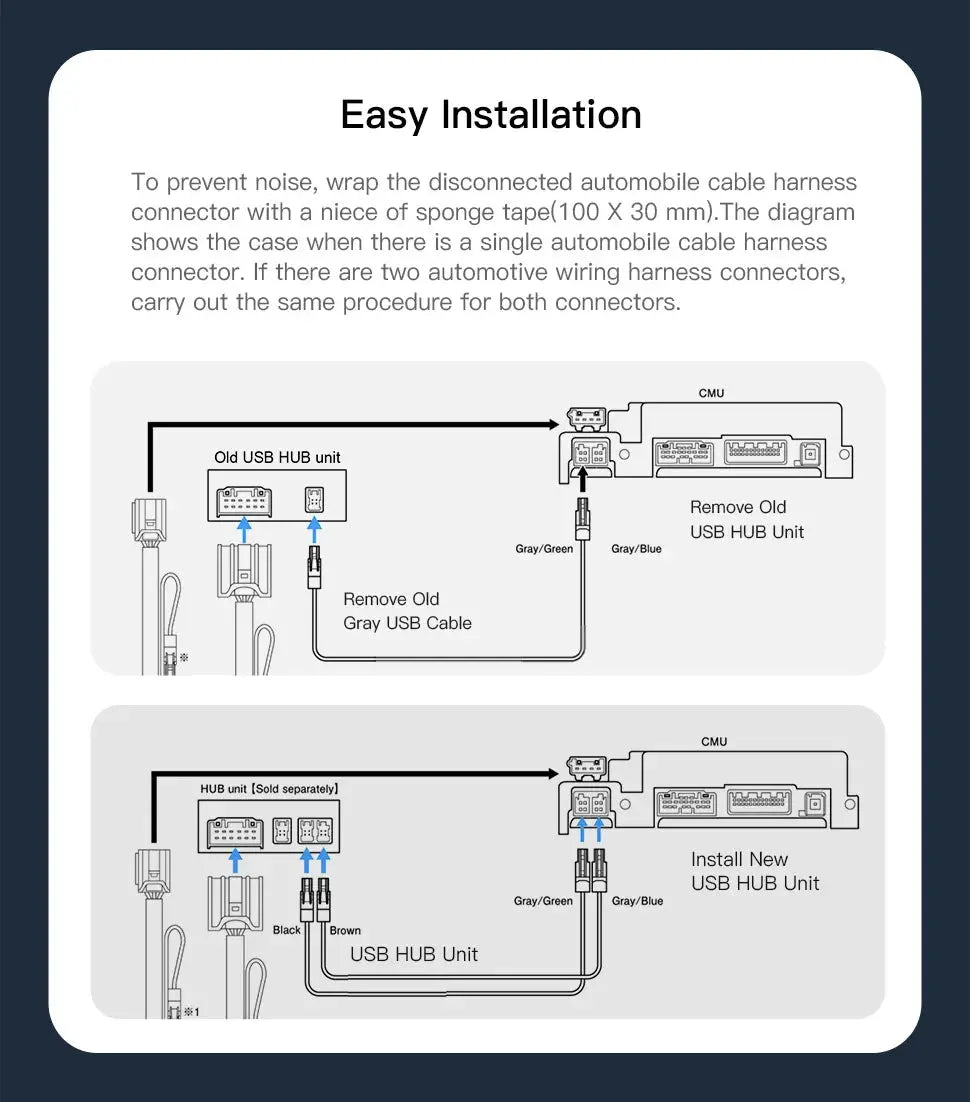 Easy Installation

To prevent noise, wrap the disconnected automobile cable harness connector with a niece of sponge tape(100 X 30 mm).The diagram shows the case when there is a single automobile cable harness connector. If there are two automotive wiring harness connectors, carry out the same procedure for both connectors.

CMU

Old USB HUB unit

Remove Old USB HUB Unit

Gray/Green

Gray/Blue

Remove Old Gray USB Cable

※

CMU

HUB unit【Sold separately】

Install New USB HUB Unit

Gray/Green

Gray/Blue

Black

Brown

USB HUB Unit

※1