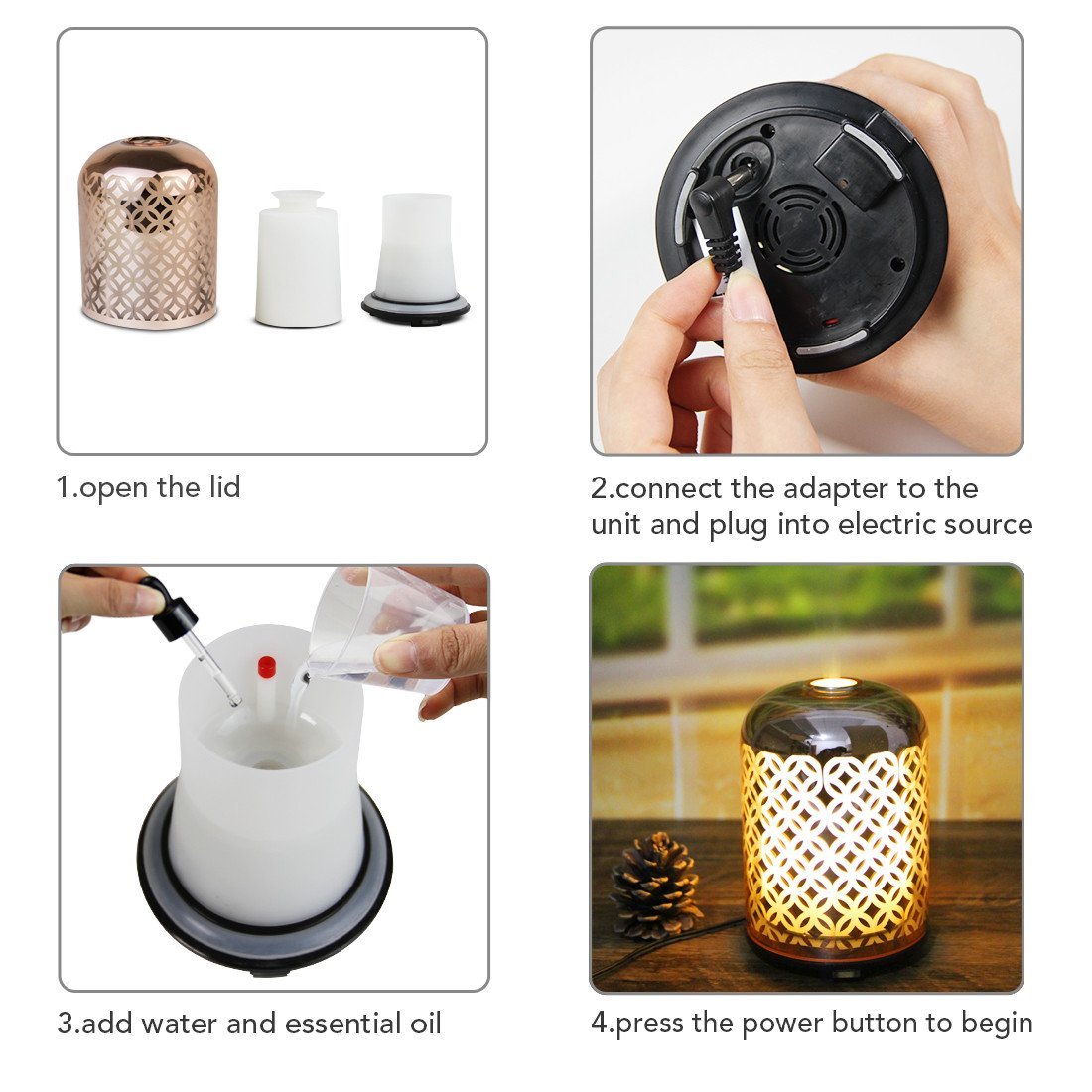 1.open the lid

2.connect the adapter to the unit and plug into electric source

3.add water and essential oil

4.press the power button to begin