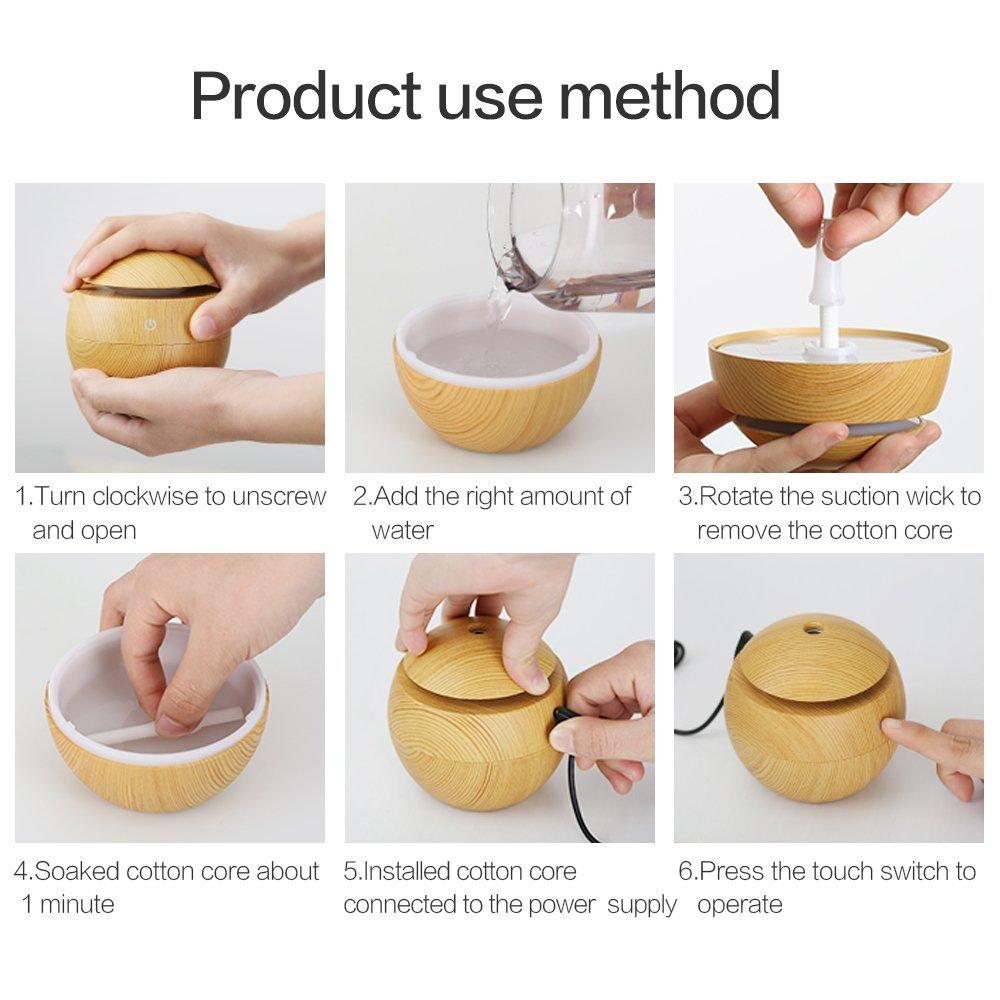 Product use method

1.Turn clockwise to unscrew and open

2.Add the right amount of water

3.Rotate the suction wick to remove the cotton core

4.Soaked cotton core about 1 minute

5.Installed cotton core connected to the power supply

6.Press the touch switch to operate