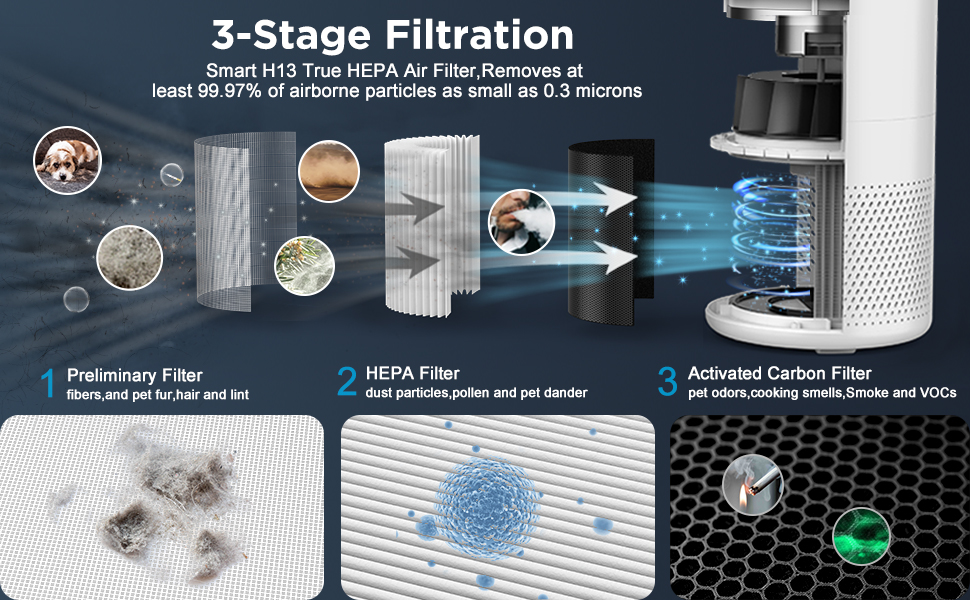 3-Stage Filtration

Smart H13 True HEPA Air Filter,Removes at least 99.97% of airborne particles as small as 0.3 microns

1 Preliminary Filter
fibers,and pet fur,hair and lint

2 HEPA Filter
dust particles,pollen and pet dander

3 Activated Carbon Filter
pet odors,cooking smells,Smoke and VOCs