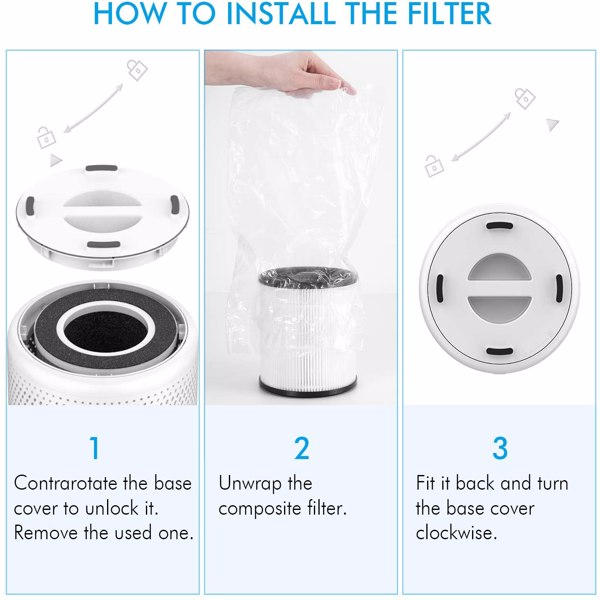 HOW TO INSTALL THE FILTER

1
Contrarotate the base cover to unlock it. Remove the used one.

2
Unwrap the composite filter.

3
Fit it back and turn the base cover clockwise.